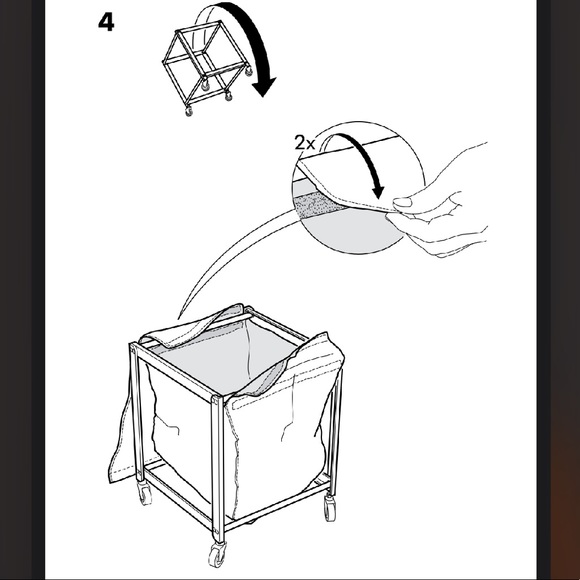 4

2x